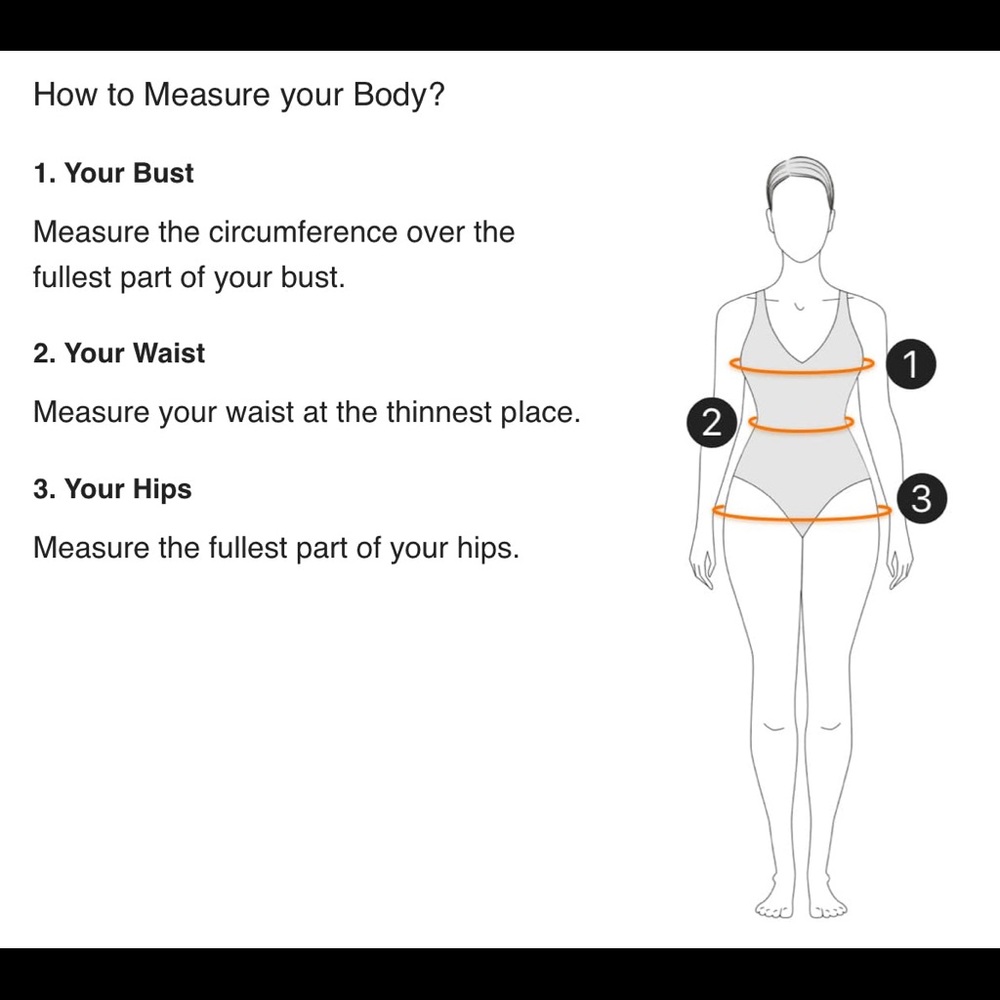 How to Measure your Body?

1. Your Bust

Measure the circumference over the fullest part of your bust.

2. Your Waist

Measure your waist at the thinnest place.

3. Your Hips

Measure the fullest part of your hips.

1

2

3